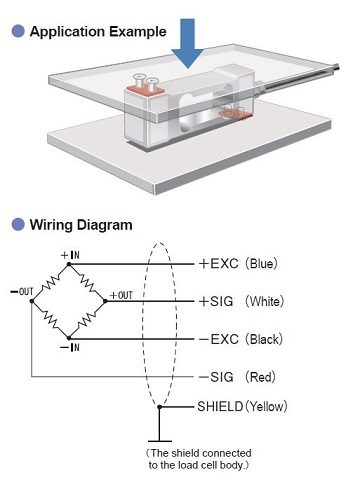 Application Example

Wiring Diagram

+IN
−OUT
+OUT
−IN
+EXC (Blue)
+SIG (White)
−EXC (Black)
−SIG (Red)
SHIELD (Yellow)

(The shield connected to the load cell body.)